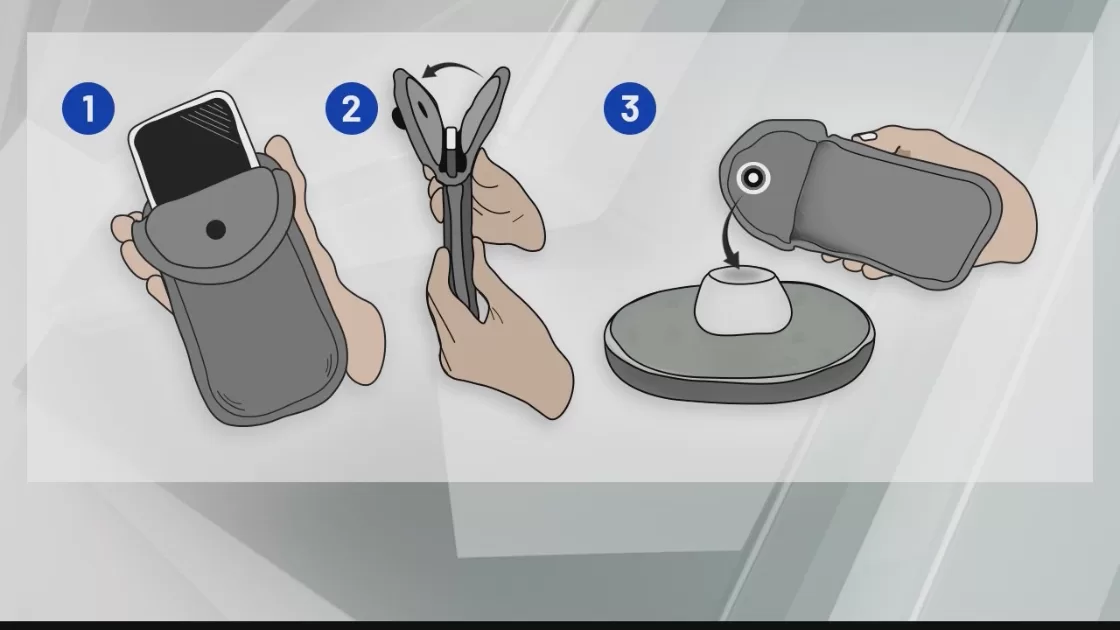 1

2

3